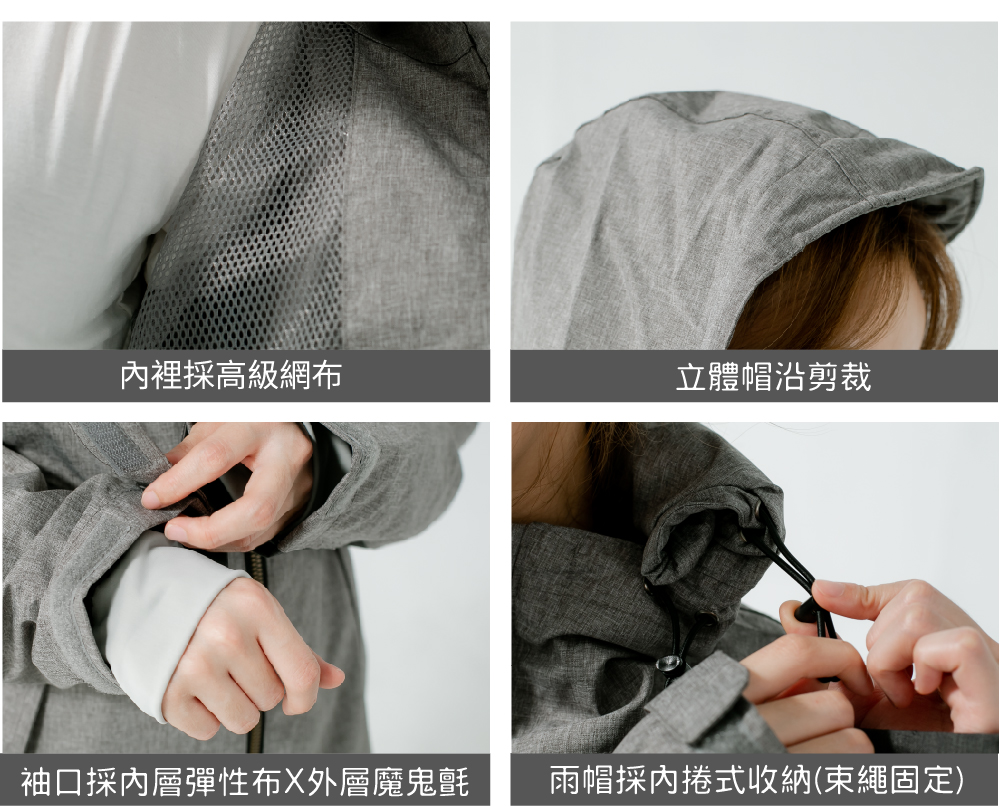 內裡採高級網布

立體帽沿剪裁

袖口採內層彈性布X外層魔鬼氈

雨帽採內捲式收納(束繩固定)