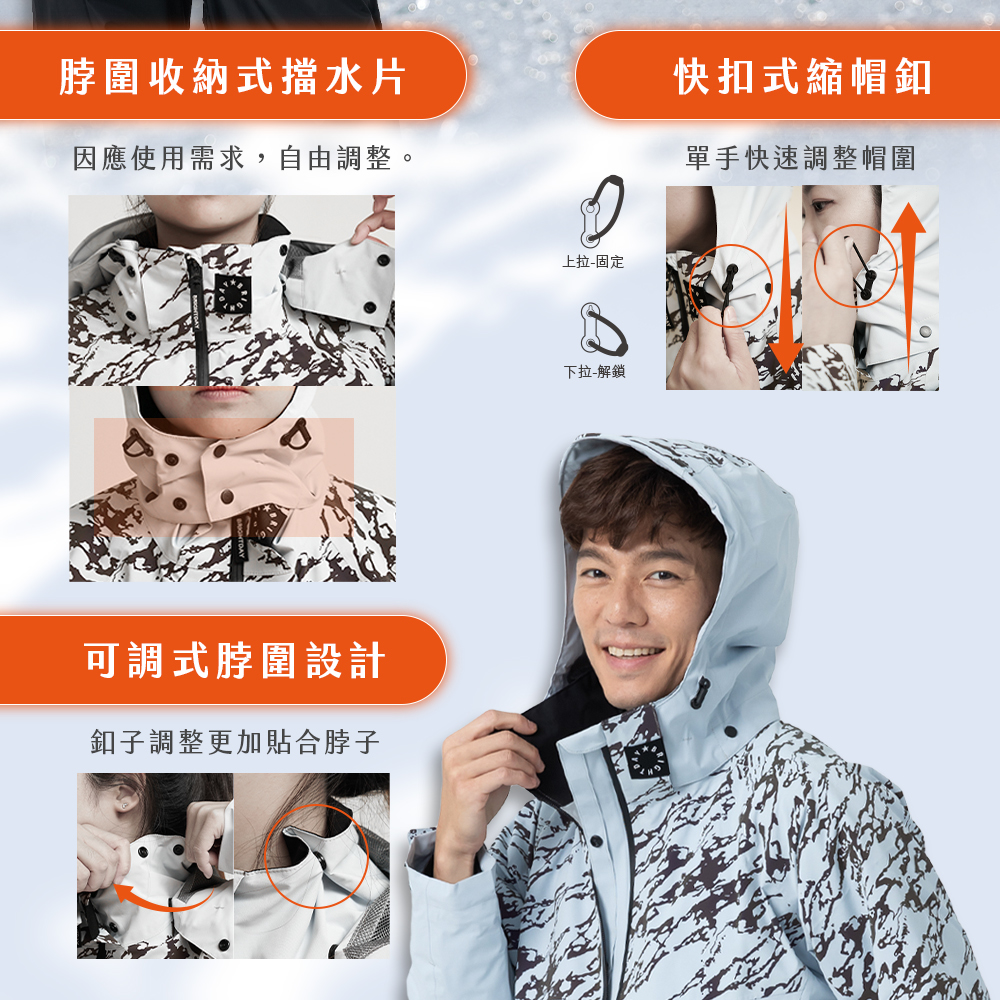 脖圍收納式擋水片

因應使用需求，自由調整。

快扣式縮帽釦

單手快速調整帽圍

上拉-固定

下拉-解鎖

可調式脖圍設計

釦子調整更加貼合脖子